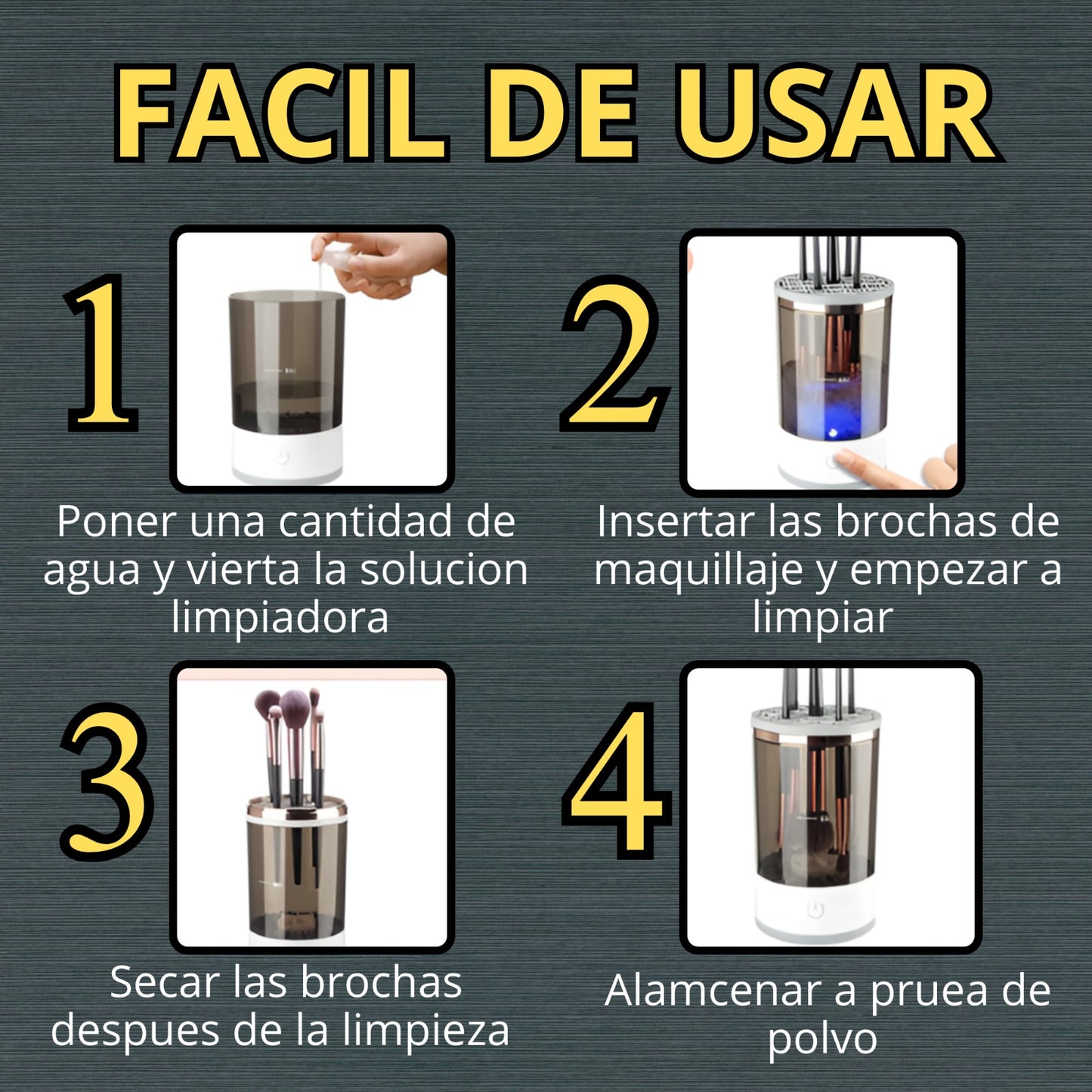 FACIL DE USAR

1

Poner una cantidad de agua y vierta la solucion limpiadora

2

Insertar las brochas de maquillaje y empezar a limpiar

3

Secar las brochas despues de la limpieza

4

Alamcenar a pruea de polvo